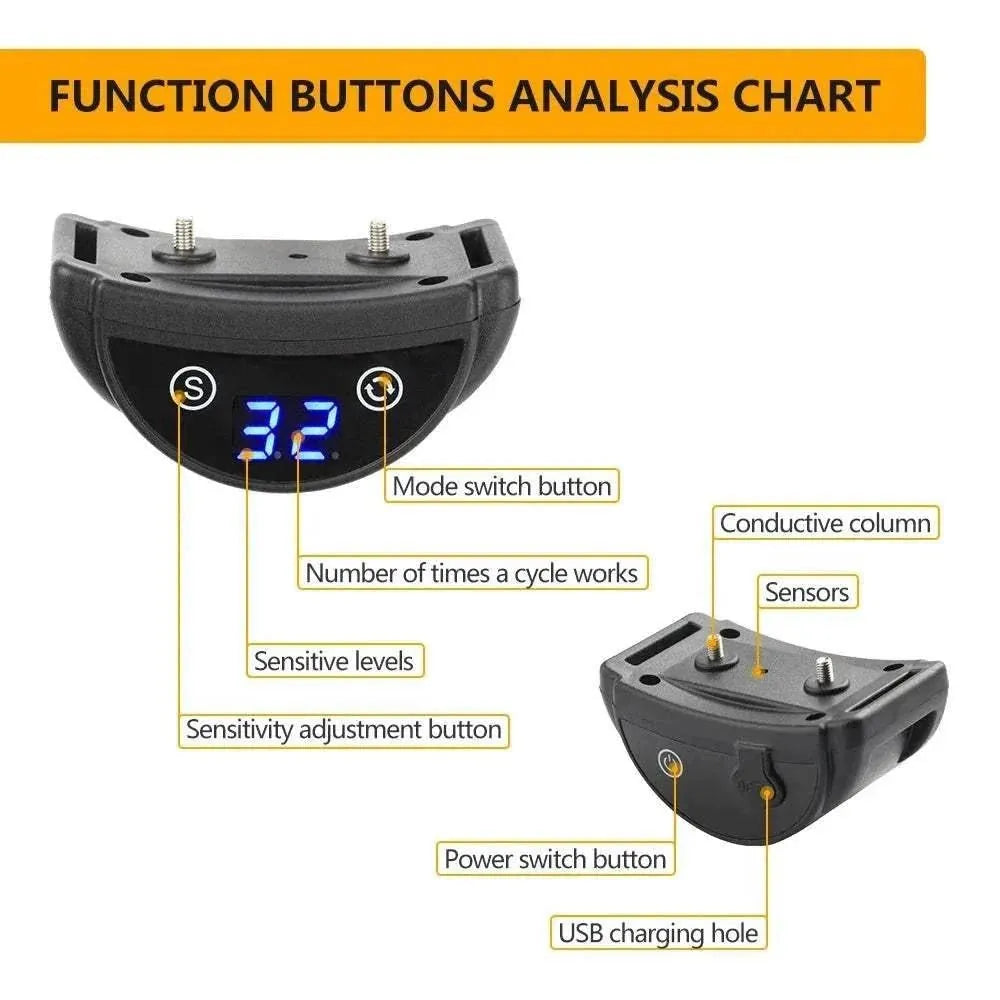 FUNCTION BUTTONS ANALYSIS CHART

S

3.2

Mode switch button

Number of times a cycle works

Sensitive levels

Sensitivity adjustment button

Conductive column

Sensors

Power switch button

USB charging hole